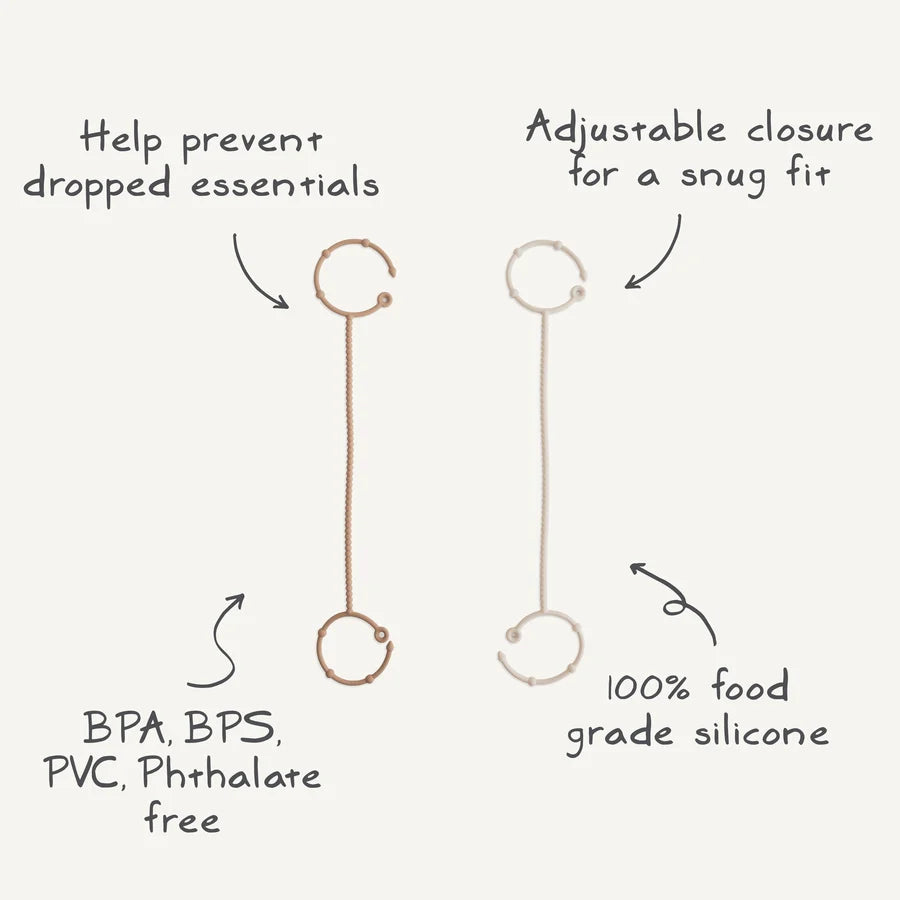 Help prevent
dropped essentials

Adjustable closure
for a snug fit

BPA, BPS,
PVC, Phthalate
free

100% food
grade silicone